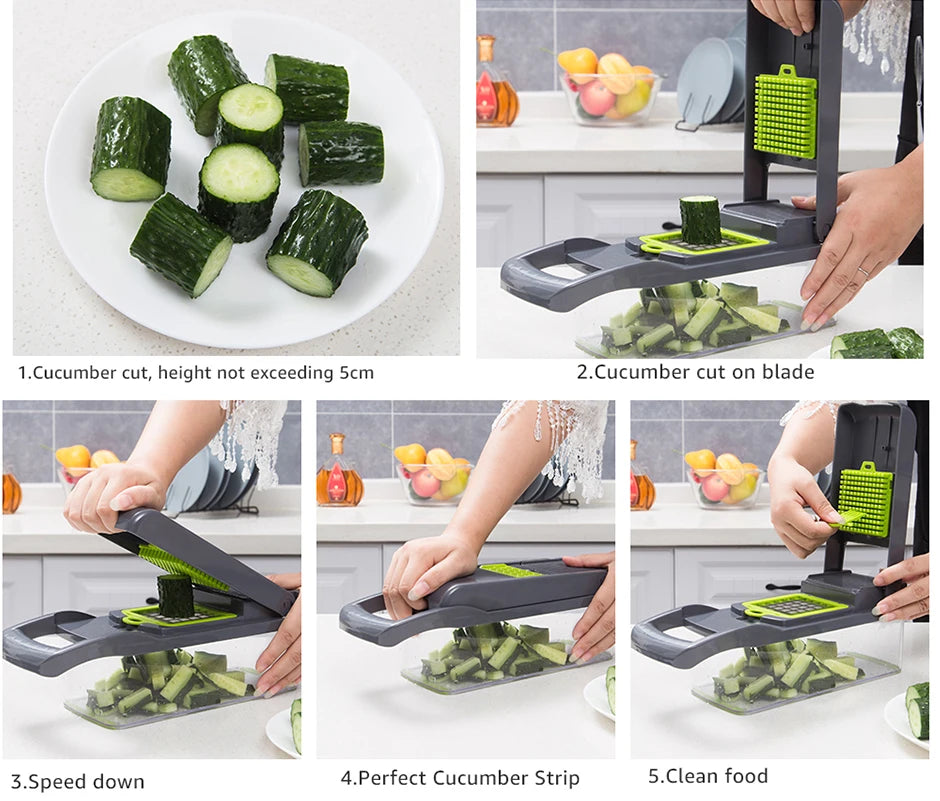 1.Cucumber cut, height not exceeding 5cm

2.Cucumber cut on blade

3.Speed down

4.Perfect Cucumber Strip

5.Clean food