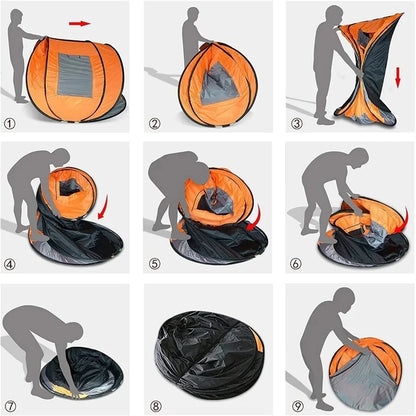 ①

②

③

④

⑤

⑥

⑦

⑧

⑨