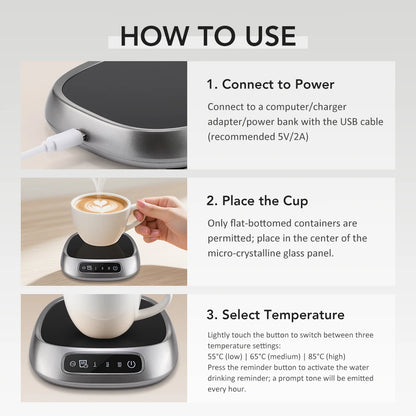 HOW TO USE

1. Connect to Power

Connect to a computer/charger adapter/power bank with the USB cable (recommended 5V/2A)

2. Place the Cup

Only flat-bottomed containers are permitted; place in the center of the micro-crystalline glass panel.

3. Select Temperature

Lightly touch the button to switch between three temperature settings:
55°C (low) | 65°C (medium) | 85°C (high)
Press the reminder button to activate the water drinking reminder; a prompt tone will be emitted every hour.