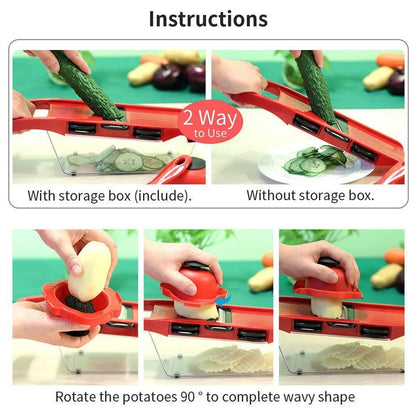 Instructions

2 Way to Use

With storage box (include).

Without storage box.

Rotate the potatoes 90 ° to complete wavy shape