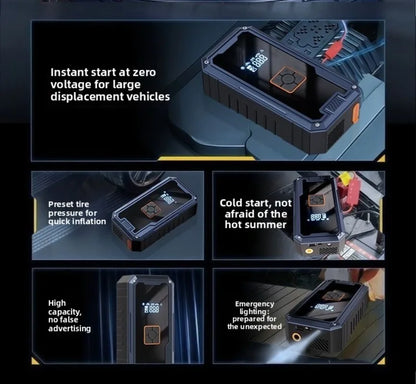 Instant start at zero voltage for large displacement vehicles

Preset tire pressure for quick inflation

Cold start, not afraid of the hot summer

High capacity, no false advertising

Emergency lighting: prepared for the unexpected