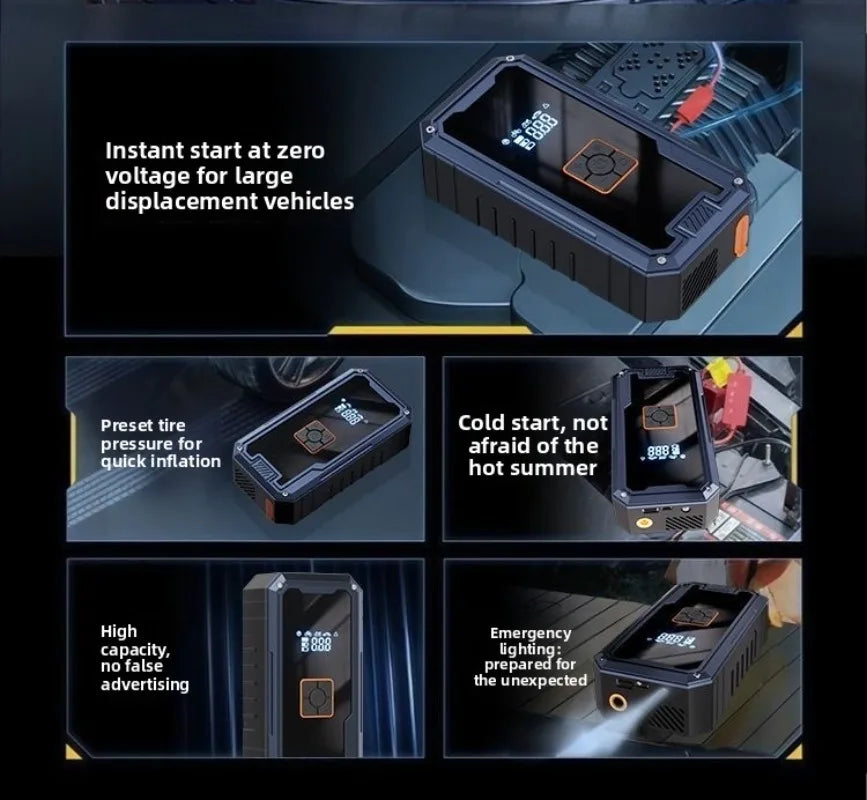 Instant start at zero voltage for large displacement vehicles

Preset tire pressure for quick inflation

Cold start, not afraid of the hot summer

High capacity, no false advertising

Emergency lighting: prepared for the unexpected