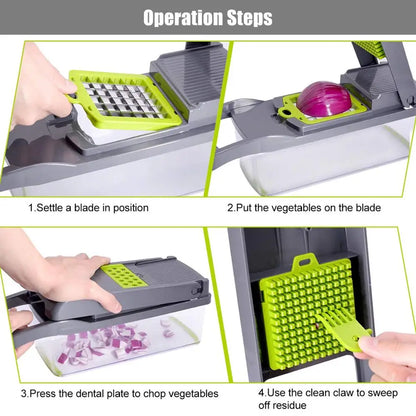 Operation Steps

1.Settle a blade in position

2.Put the vegetables on the blade

3.Press the dental plate to chop vegetables

4.Use the clean claw to sweep off residue